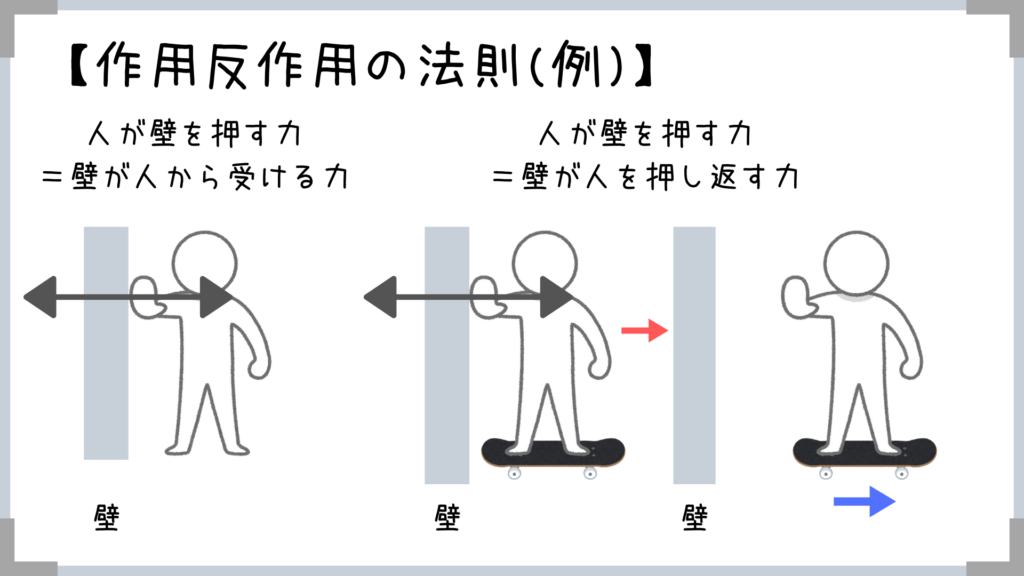 【作用反作用の法則(例)】

人が壁を押す力
＝壁が人から受ける力

人が壁を押す力
＝壁が人を押し返す力

壁

壁

壁